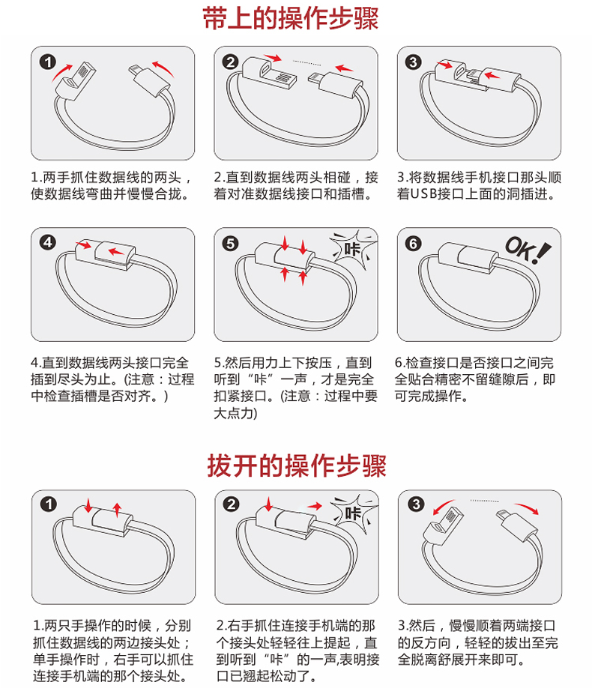 带上的操作步骤

1

2

3

1.两手抓住数据线的两头，使数据线弯曲并慢慢合拢。

2.直到数据线两头相碰，接着对准数据线接口和插槽。

3.将数据线手机接口那头顺着USB接口上面的洞插进。

4

5

咔

6

OK!

4.直到数据线两头接口完全插到尽头为止。(注意：过程中检查插槽是否对齐。)

5.然后用力上下按压，直到听到“咔”一声，才是完全扣紧接口。(注意：过程中要大点力)

6.检查接口是否接口之间完全贴合精密不留缝隙后，即可完成操作。

拔开的操作步骤

1

2

咔

3

1.两只手操作的时候，分别抓住数据线的两边接头处；单手操作时，右手可以抓住连接手机端的那个接头处。

2.右手抓住连接手机端的那个接头处轻轻往上提起，直到听到“咔”的一声,表明接口已翘起松动了。

3.然后，慢慢顺着两端接口的反方向，轻轻的拔出至完全脱离舒展开来即可。